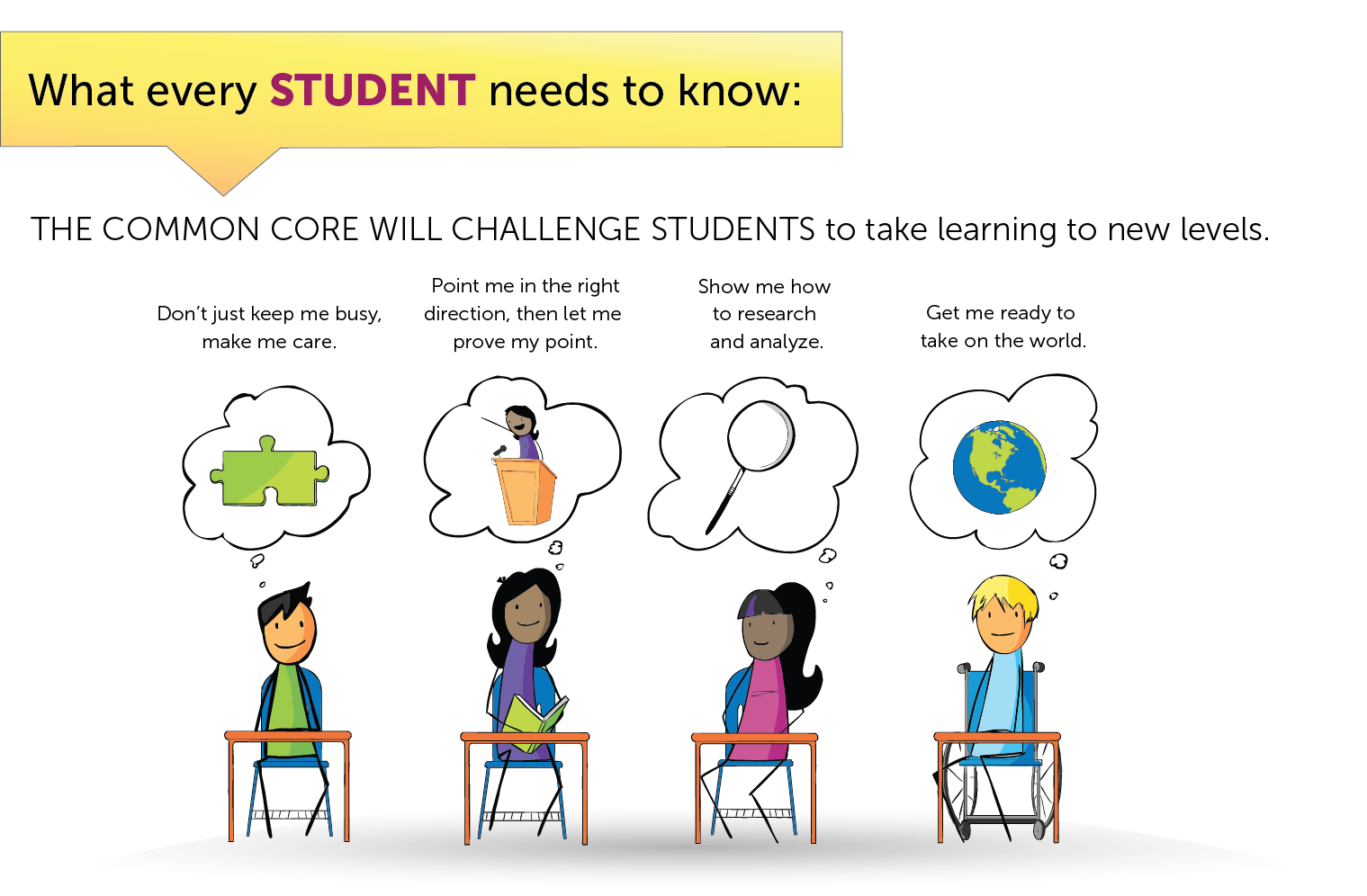 What every STUDENT needs to know:

THE COMMON CORE WILL CHALLENGE STUDENTS to take learning to new levels.

Don't just keep me busy, make me care.

Point me in the right direction, then let me prove my point.

Show me how to research and analyze.

Get me ready to take on the world.